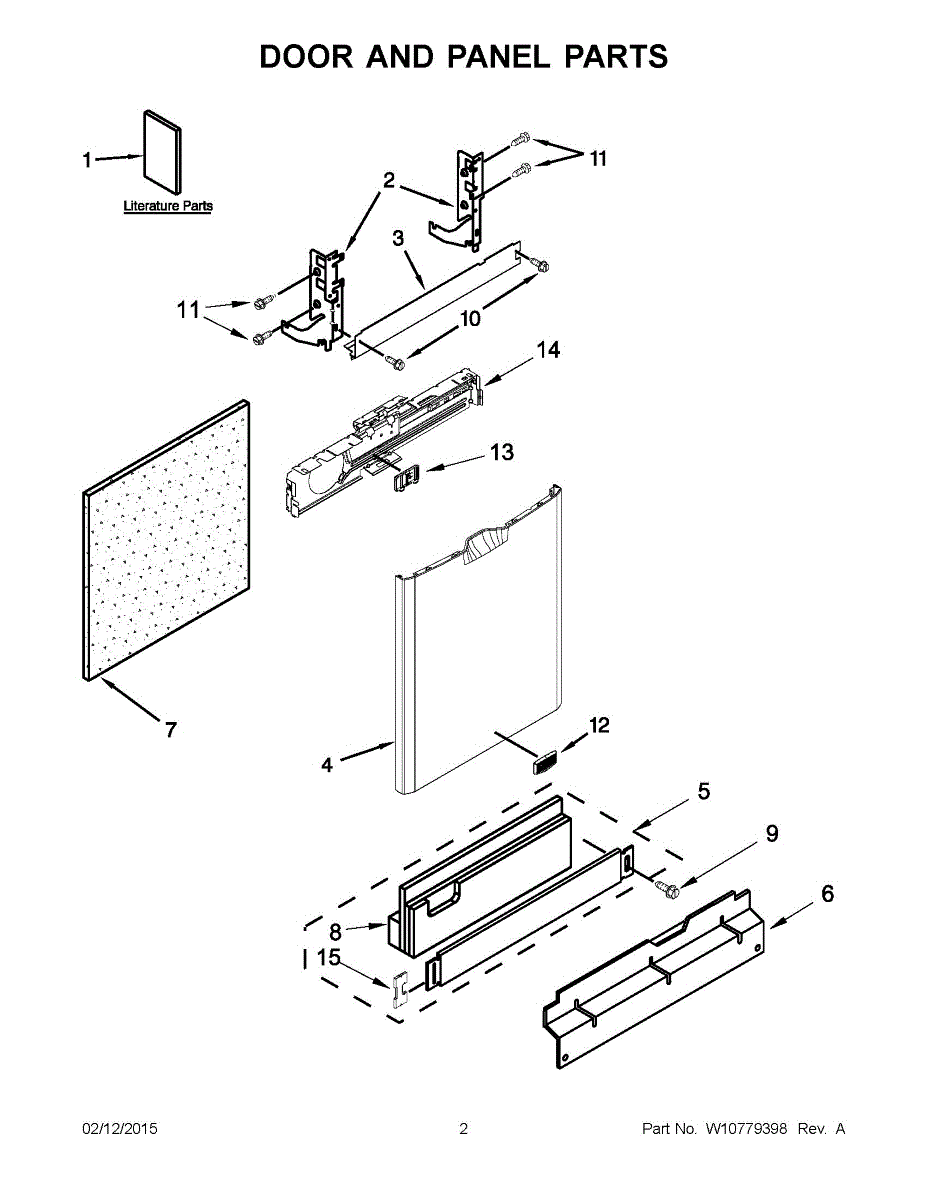 DOOR AND PANEL PARTS

1

Literature Parts

2

11

3

11

10

14

13

7

4

12

5

9

6

8

15

02/12/2015

2

Part No. W10779398 Rev. A