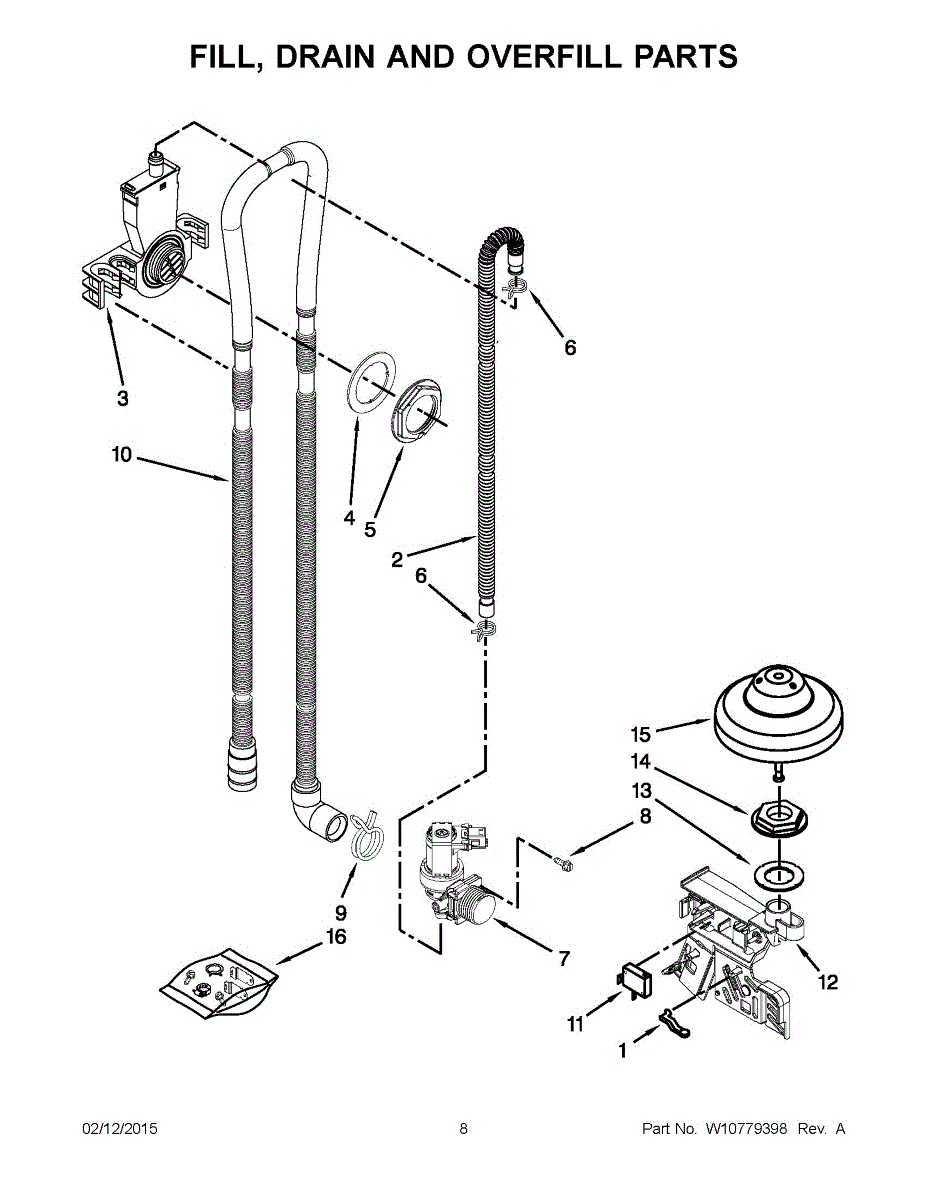 FILL, DRAIN AND OVERFILL PARTS

6
3
10
4
5
2
6
15
14
13
8
9
16
7
12
11
1

02/12/2015 8 Part No. W10779398 Rev. A