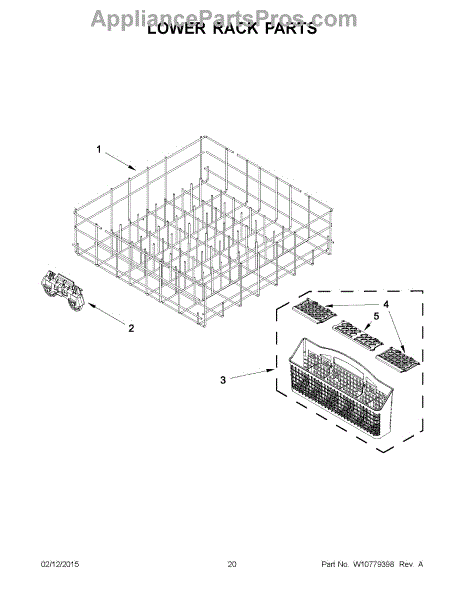 AppliancePartsPros.com
LOWER RACK PARTS

1

2

4

5

3

02/12/2015 20 Part No. W10779398 Rev. A