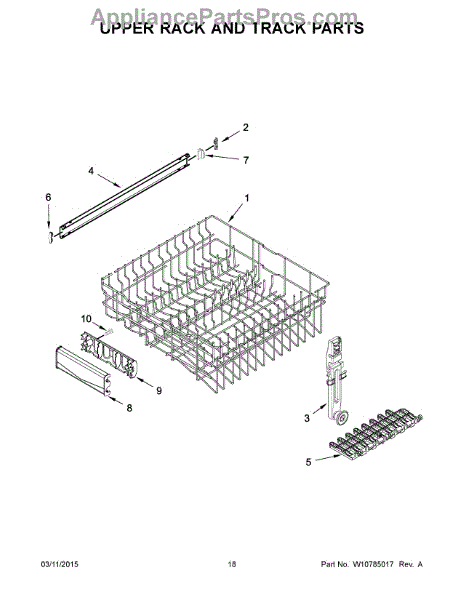 AppliancePartsPros.com
UPPER RACK AND TRACK PARTS

2
7
4
6
1
10
9
8
3
5

03/11/2015 18 Part No. W10785017 Rev. A