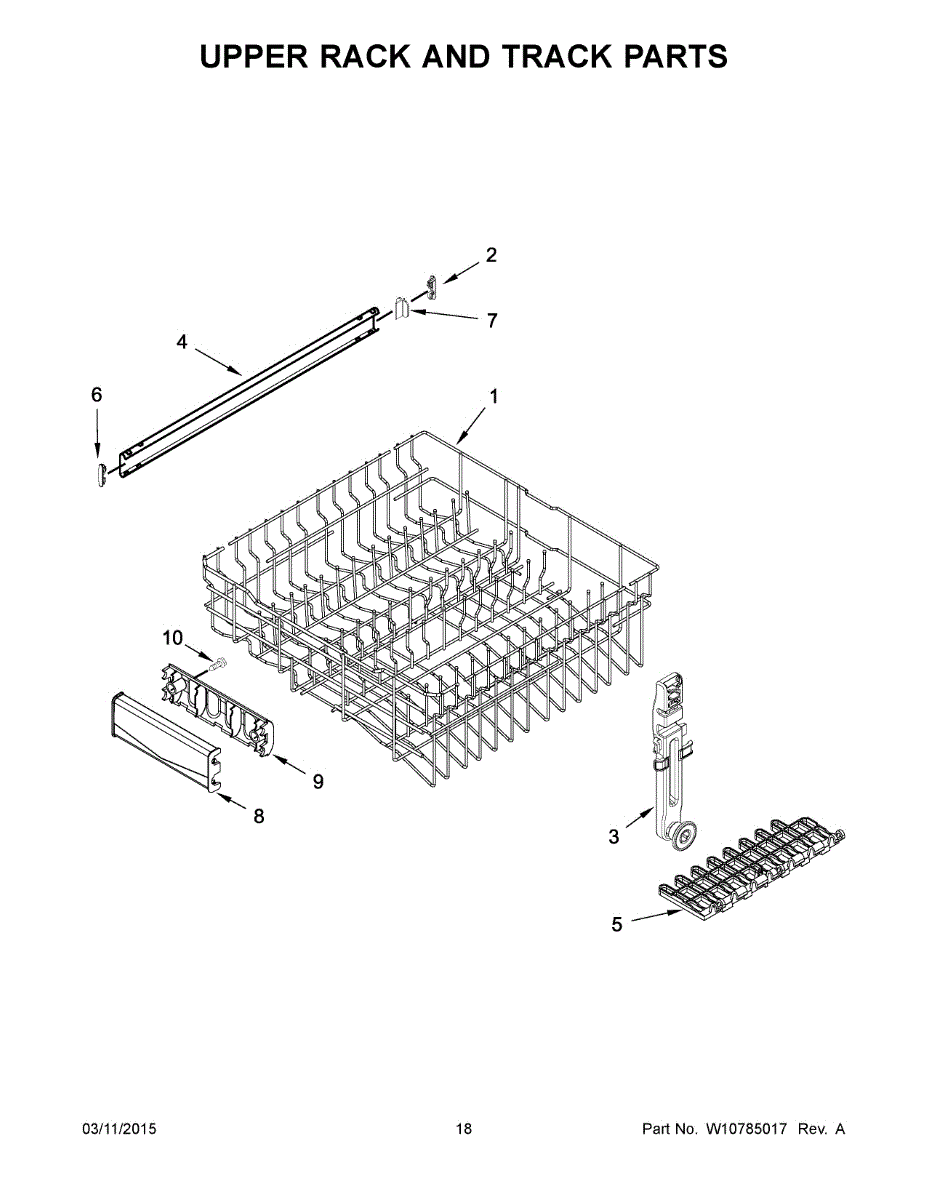 UPPER RACK AND TRACK PARTS

2

7

4

6

1

10

9

8

3

5

03/11/2015

18

Part No. W10785017 Rev. A