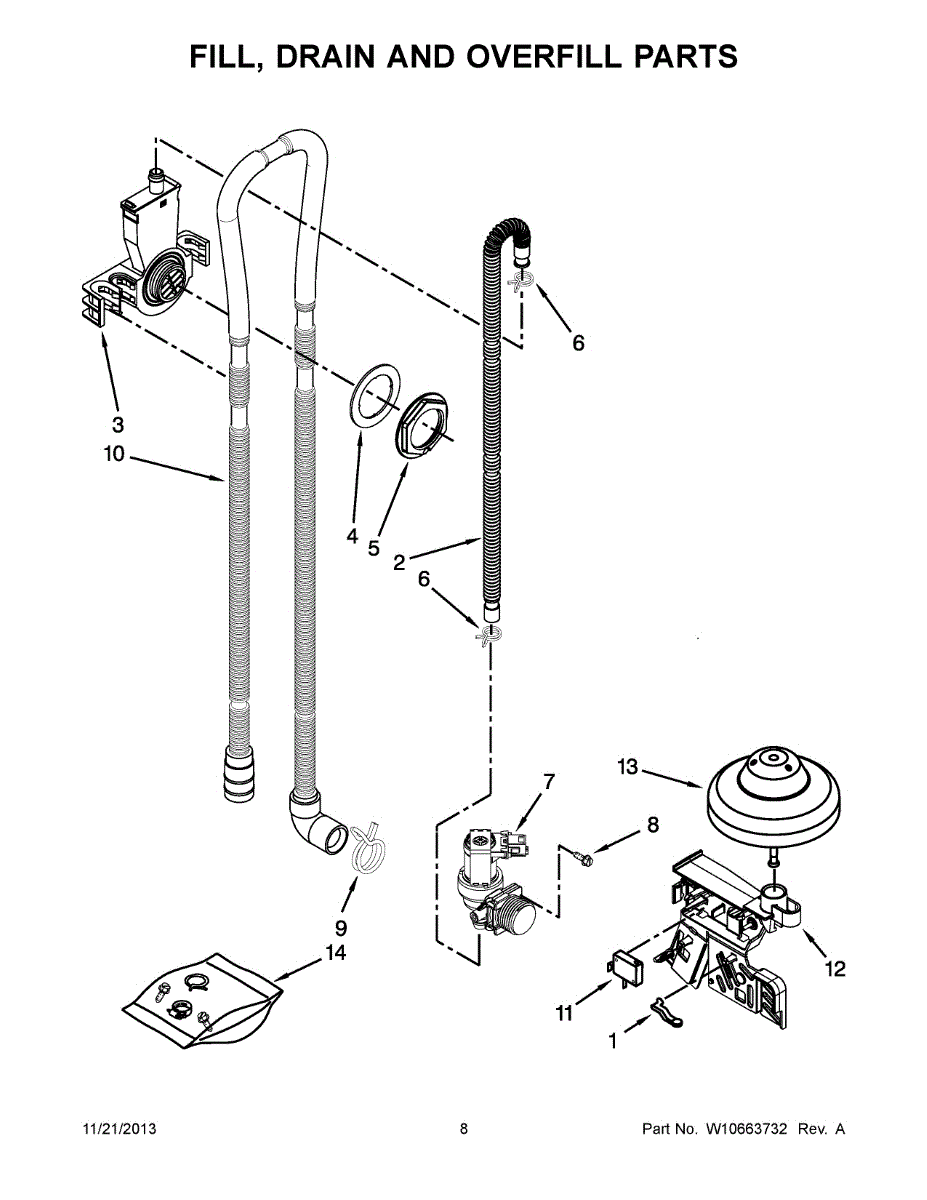 FILL, DRAIN AND OVERFILL PARTS

6
3
10
4
5
2
6
7
13
8
9
14
12
11
1

11/21/2013
8
Part No. W10663732 Rev. A