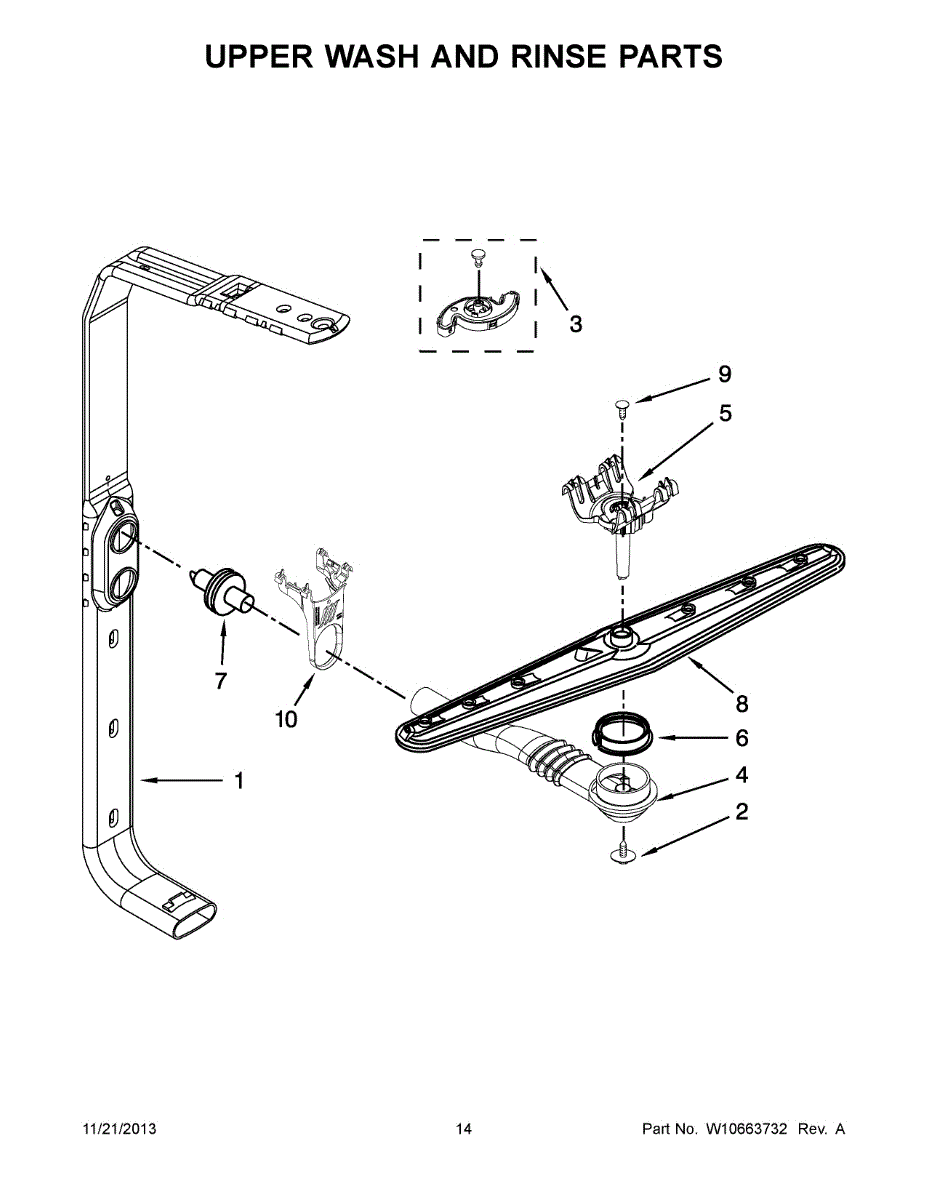 UPPER WASH AND RINSE PARTS

3

9

5

7

10

8

6

1

4

2

11/21/2013

14

Part No. W10663732 Rev. A