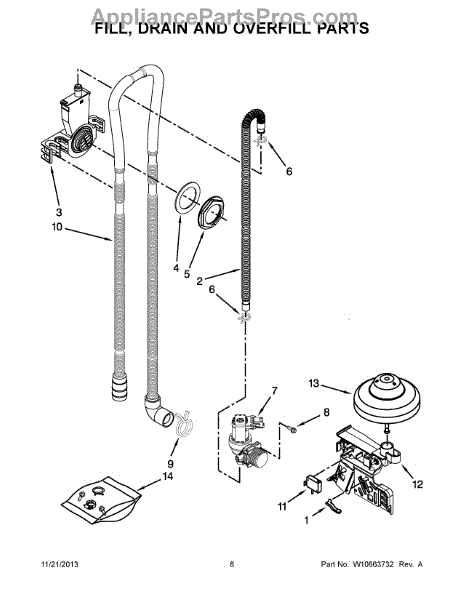 AppliancePartsPros.com
FILL, DRAIN AND OVERFILL PARTS

6
3
10
4
5
2
6
7
13
8
9
14
12
11
1

11/21/2013
8
Part No. W10663732 Rev. A