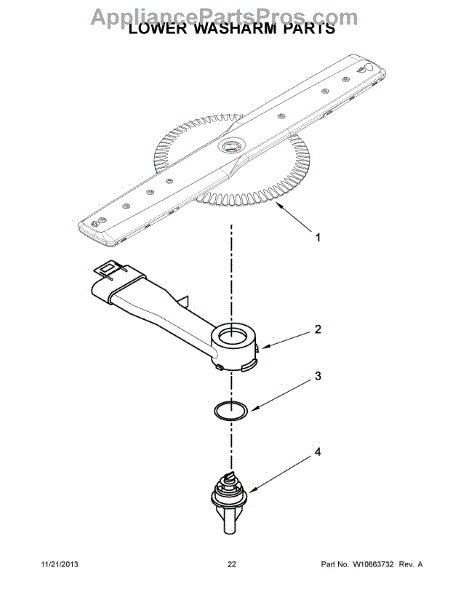 AppliancePartsPros.com
LOWER WASHARM PARTS

1

2

3

4

11/21/2013 22 Part No. W10663732 Rev. A