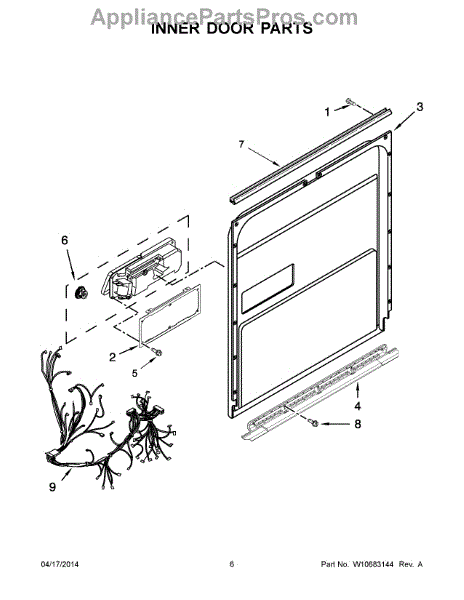 AppliancePartsPros.com
INNER DOOR PARTS

1
3
7
6
2
5
4
8
9

04/17/2014
6
Part No. W10683144 Rev. A