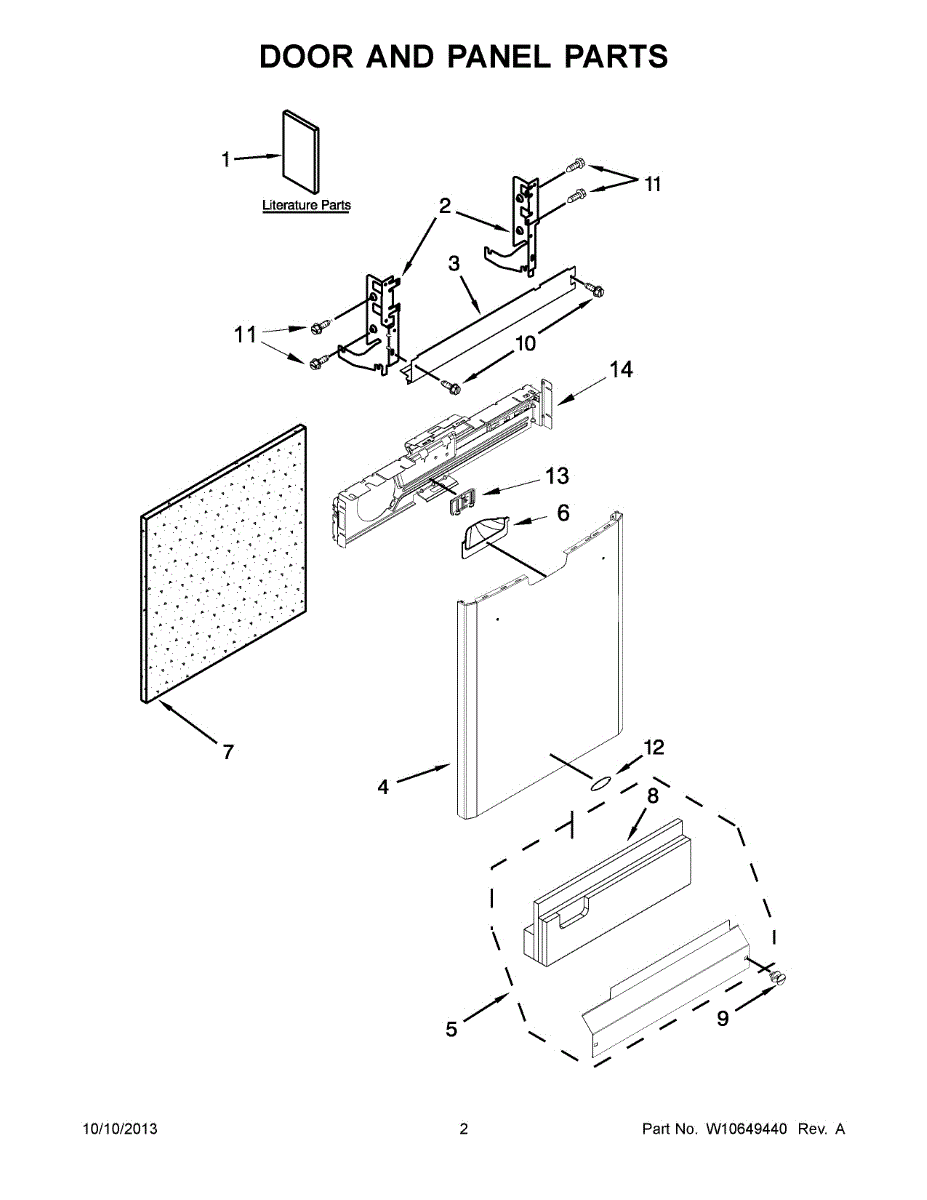 DOOR AND PANEL PARTS

1

Literature Parts

2

11

3

11

10

14

13

6

7

4

12

8

5

9

10/10/2013

2

Part No. W10649440 Rev. A