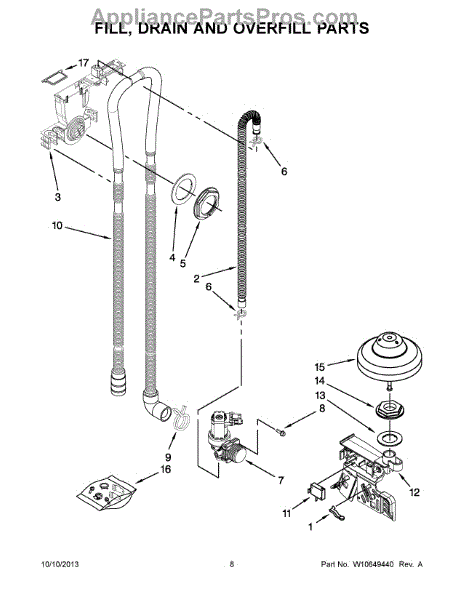 AppliancePartsPros.com
FILL, DRAIN AND OVERFILL PARTS

17
6
3
10
4
5
2
6
15
14
13
8
9
16
7
12
11
1

10/10/2013 8 Part No. W10649440 Rev. A