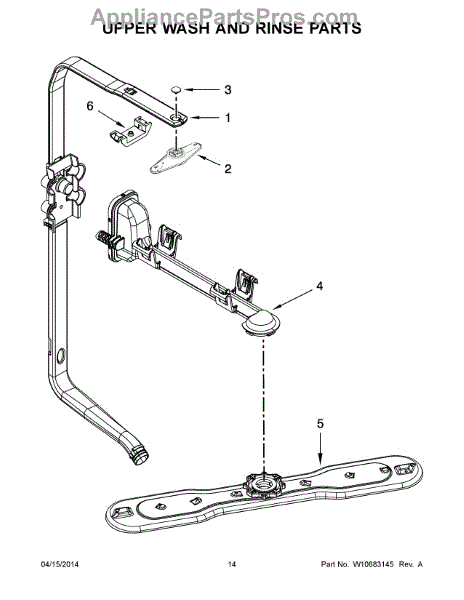 AppliancePartsPros.com
UPPER WASH AND RINSE PARTS

3
6
1
2
4
5

04/15/2014

14

Part No. W10683145 Rev. A