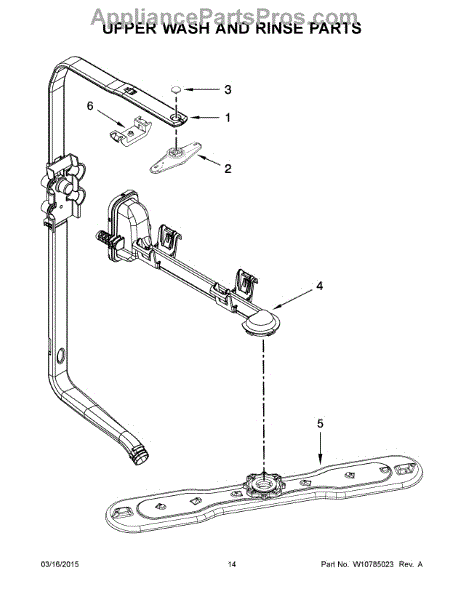 AppliancePartsPros.com

UPPER WASH AND RINSE PARTS

3

6

1

2

4

5

03/16/2015

14

Part No. W10785023 Rev. A