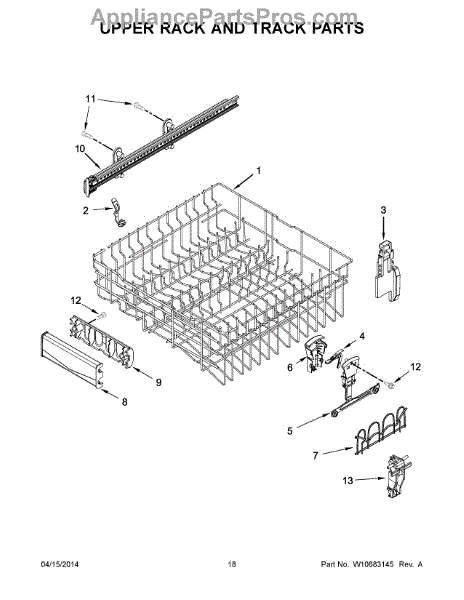 AppliancePartsPros.com
UPPER RACK AND TRACK PARTS

11
10
1
2
3
12
4
6
12
9
8
5
7
13

04/15/2014 18 Part No. W10683145 Rev. A