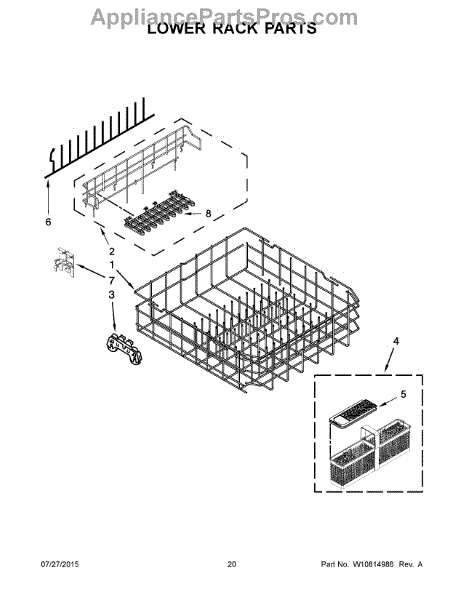 AppliancePartsPros.com
LOWER RACK PARTS

6
8
2
1
7
3
4
5

07/27/2015 20 Part No. W10614986 Rev. A