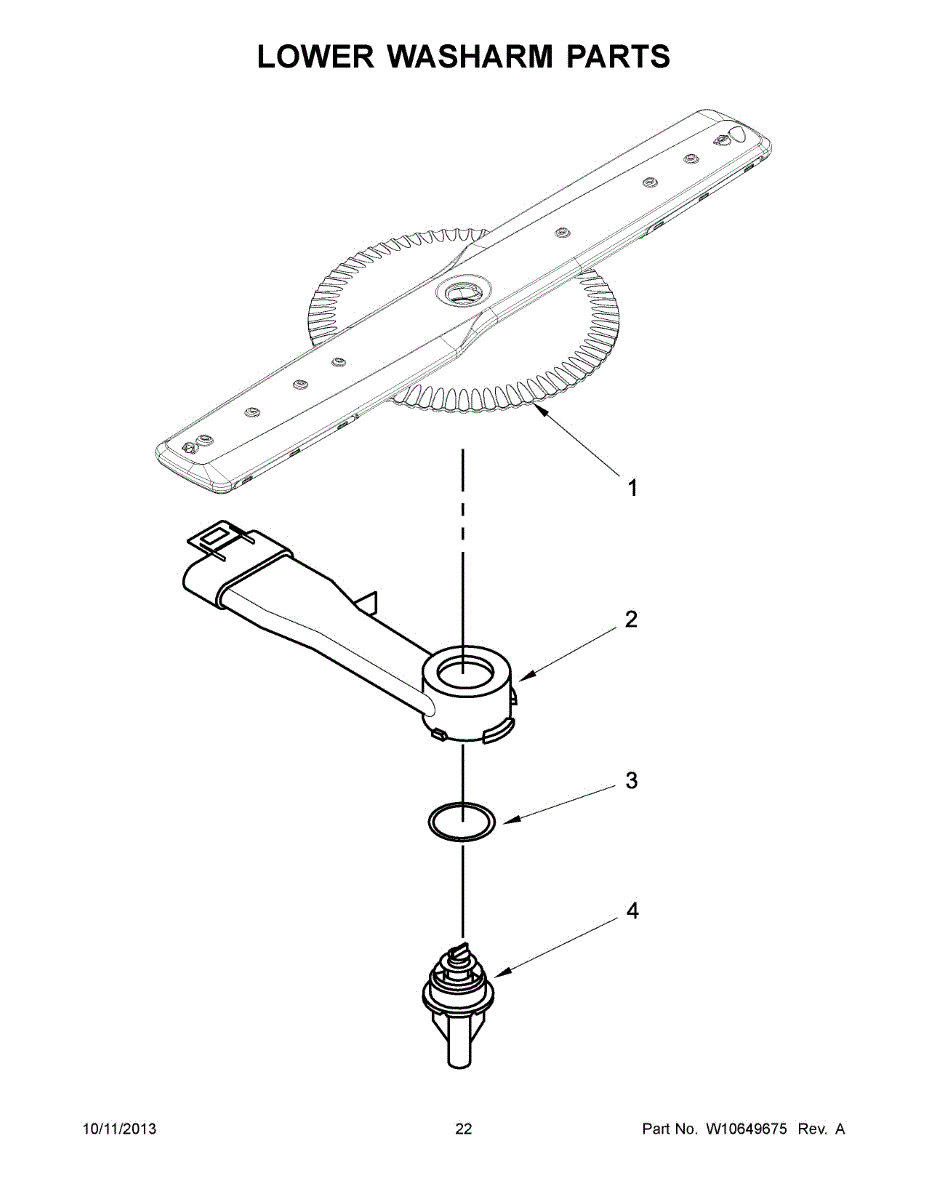 LOWER WASHARM PARTS

1

2

3

4

10/11/2013

22

Part No. W10649675 Rev. A