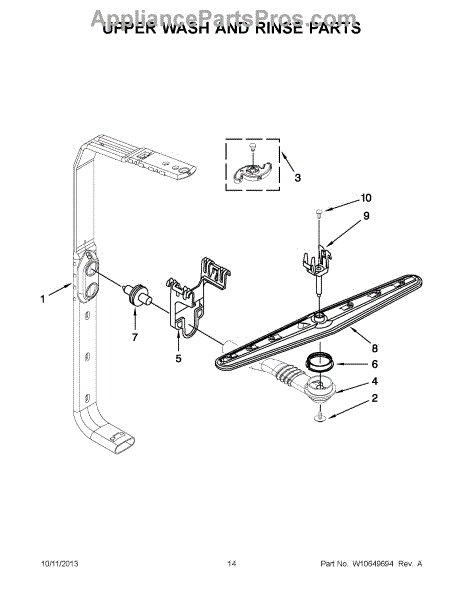 AppliancePartsPros.com
UPPER WASH AND RINSE PARTS

3

10

9

1

7

5

8

6

4

2

10/11/2013 14 Part No. W10649694 Rev. A