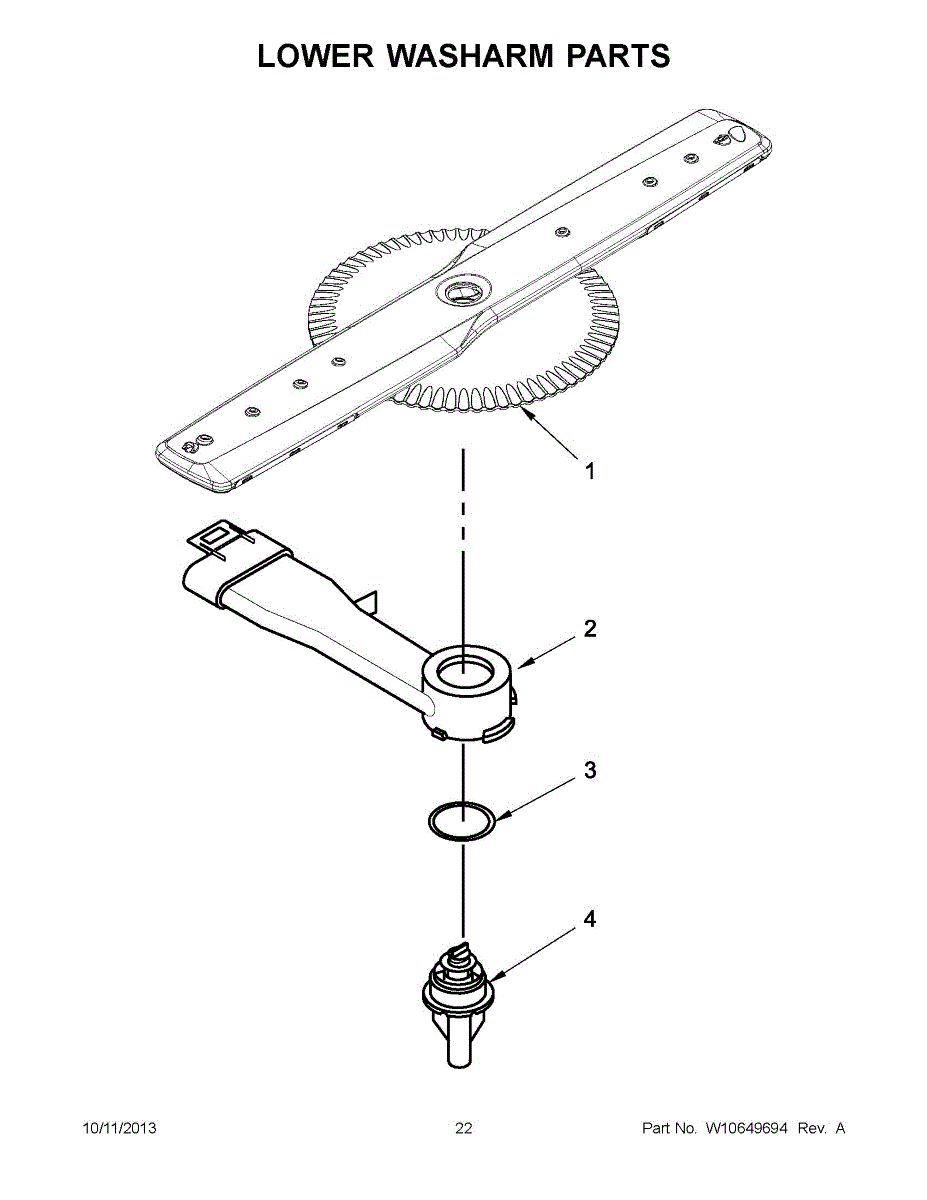 LOWER WASHARM PARTS

1

2

3

4

10/11/2013

22

Part No. W10649694 Rev. A