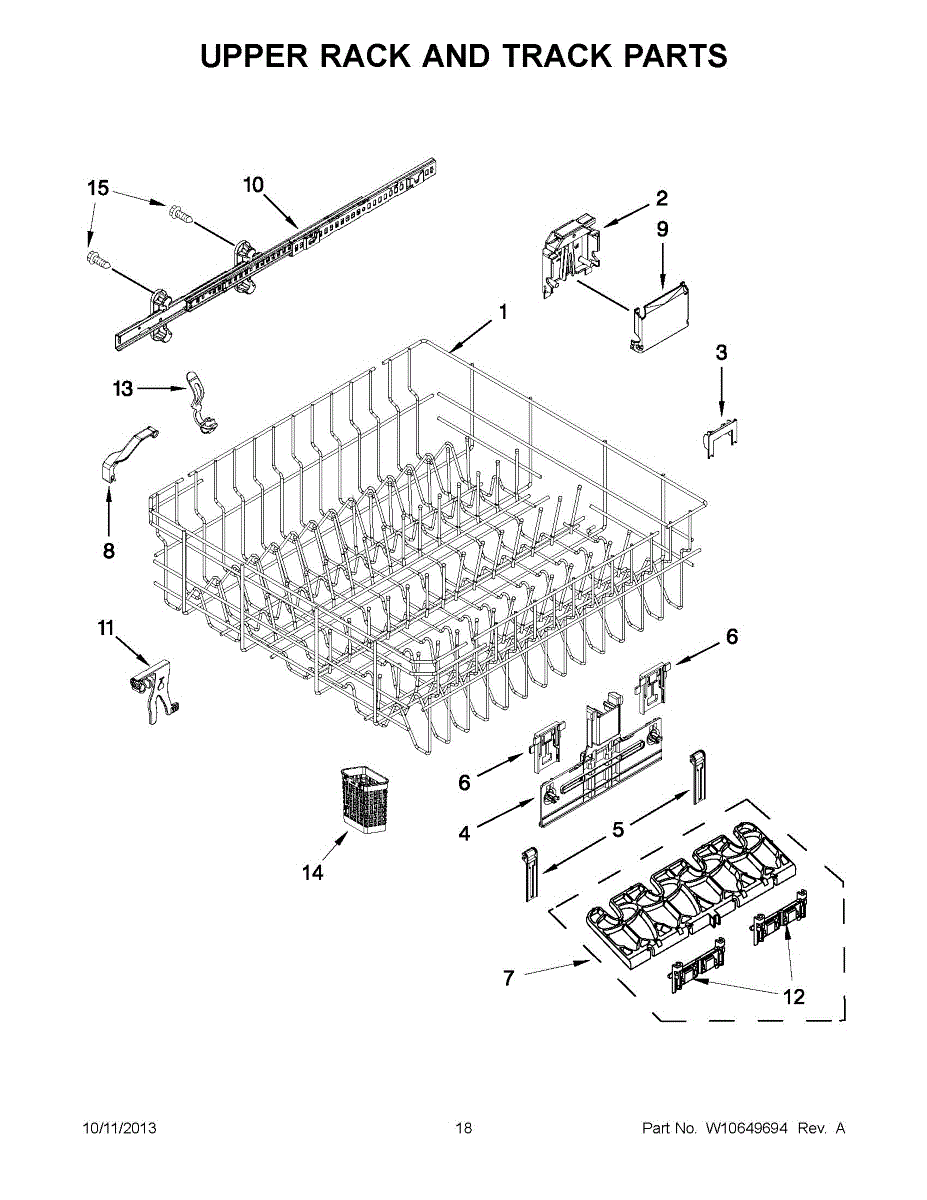 UPPER RACK AND TRACK PARTS

15
10
2
9
1
3
13
8
11
6
6
4
5
14
7
12

10/11/2013 18 Part No. W10649694 Rev. A