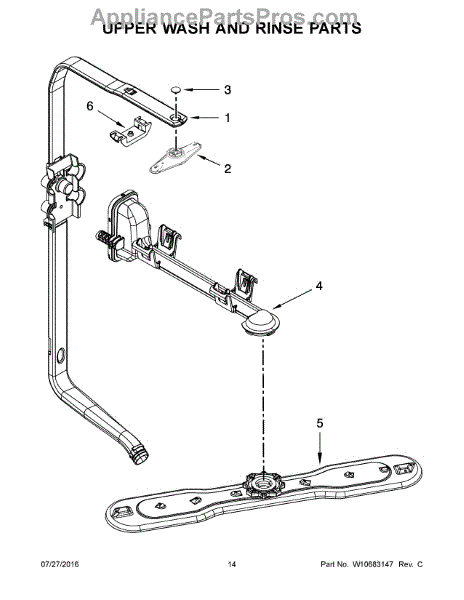 AppliancePartsPros.com
UPPER WASH AND RINSE PARTS

3
6
1
2
4
5

07/27/2016 14 Part No. W10683147 Rev. C