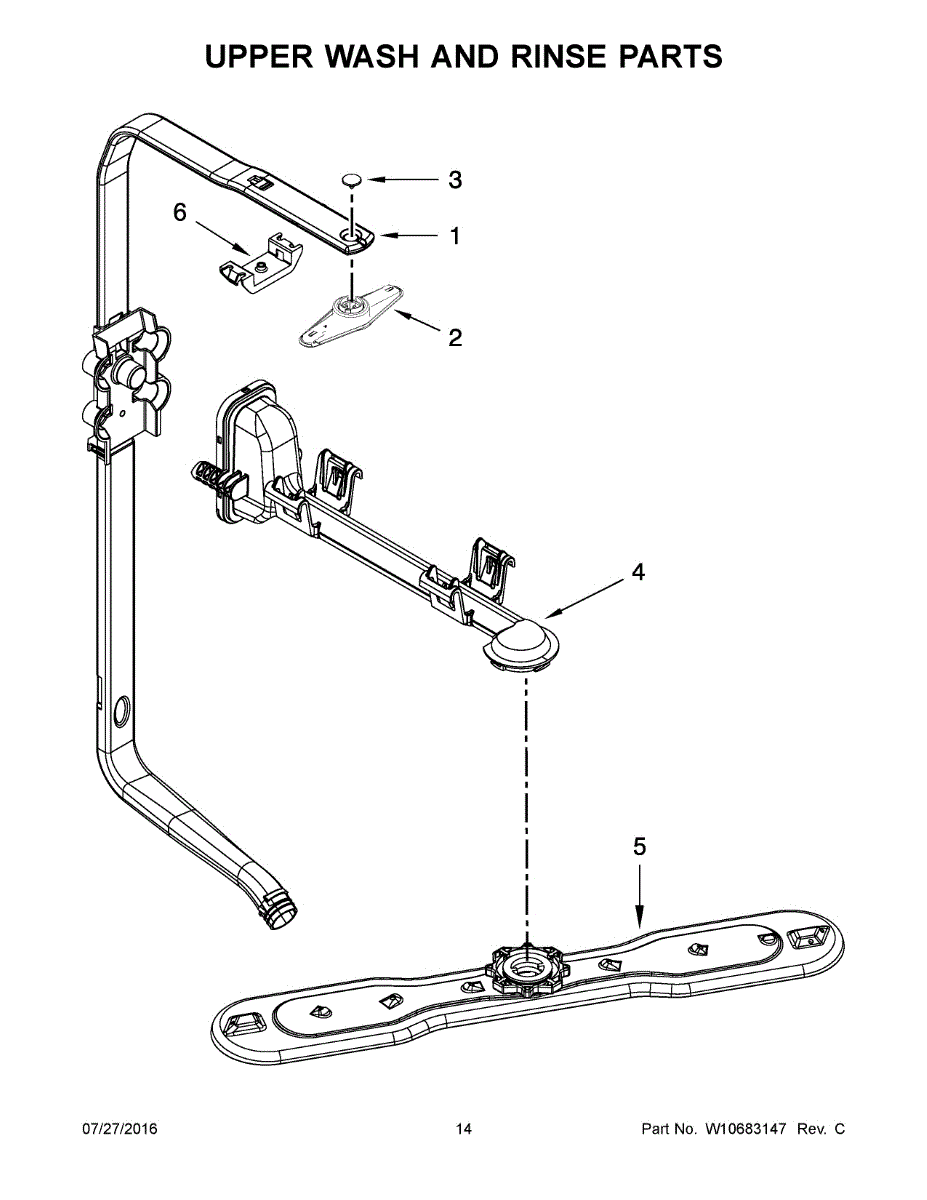 UPPER WASH AND RINSE PARTS

3
6
1
2
4
5

07/27/2016
14
Part No. W10683147 Rev. C