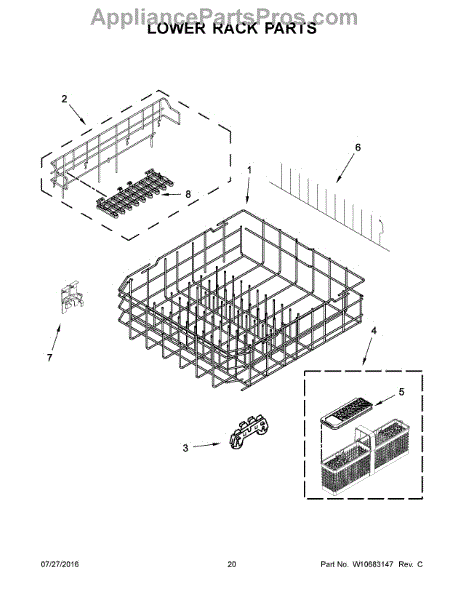 AppliancePartsPros.com
LOWER RACK PARTS

2
6
1
8
7
4
5
3

07/27/2016
20
Part No. W10683147 Rev. C