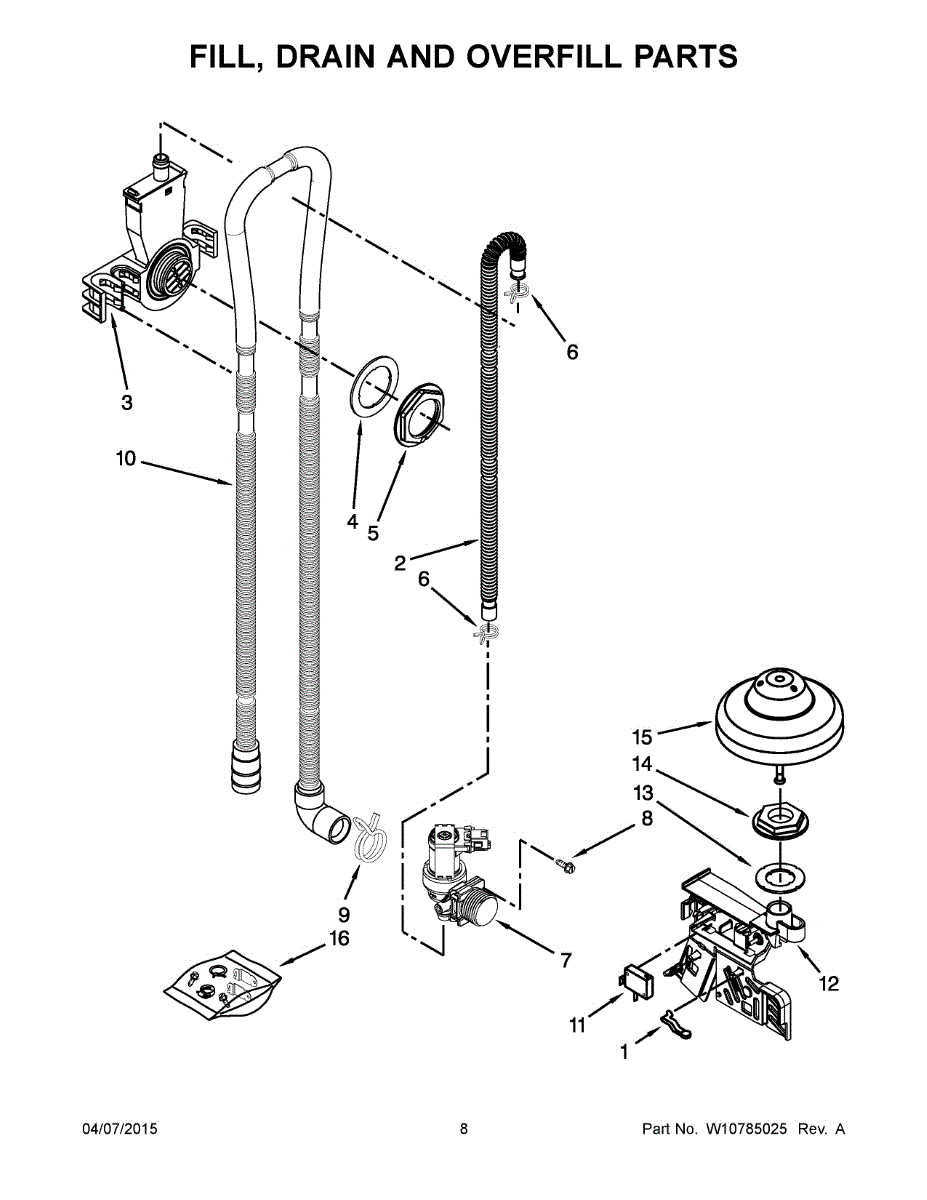 FILL, DRAIN AND OVERFILL PARTS

3

10

6

4

5

2

6

15

14

13

8

9

16

7

12

11

1

04/07/2015

8

Part No. W10785025 Rev. A