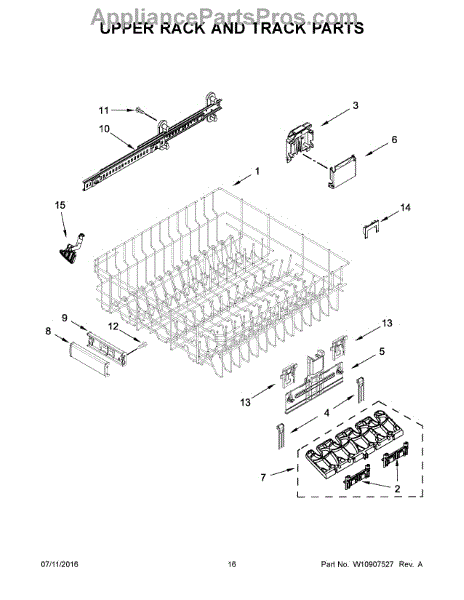 AppliancePartsPros.com

UPPER RACK AND TRACK PARTS

11
10
3
6
1
15
14
9
12
8
13
5
13
4
7
2

07/11/2016

16

Part No. W10907527 Rev. A