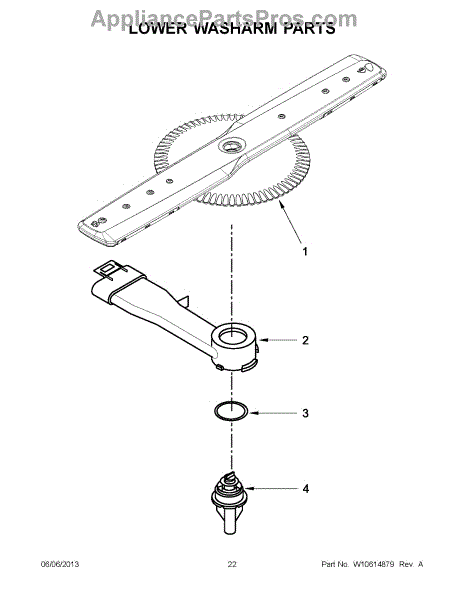 AppliancePartsPros.com
LOWER WASHARM PARTS

1

2

3

4

06/06/2013 22 Part No. W10614879 Rev. A