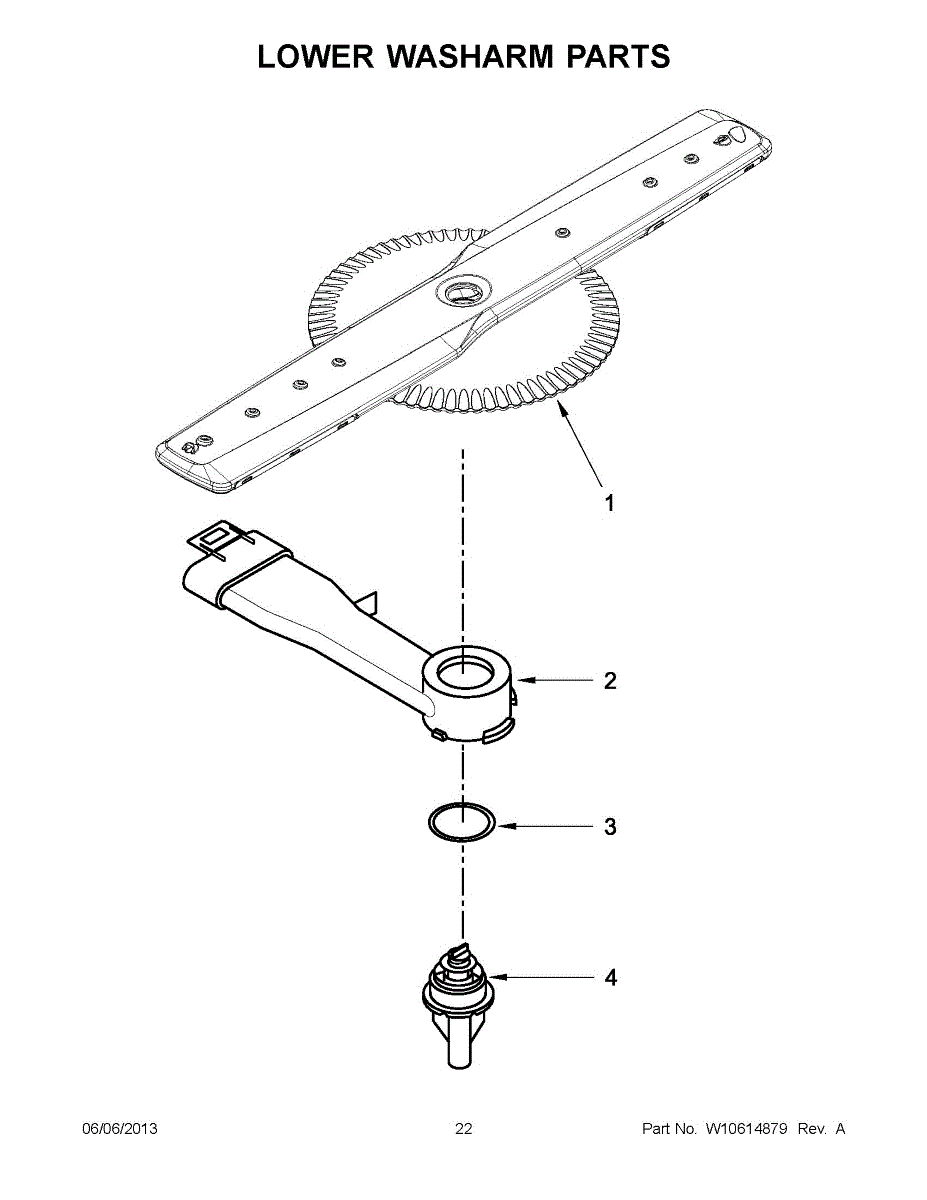 LOWER WASHARM PARTS

1

2

3

4

06/06/2013

22

Part No. W10614879 Rev. A