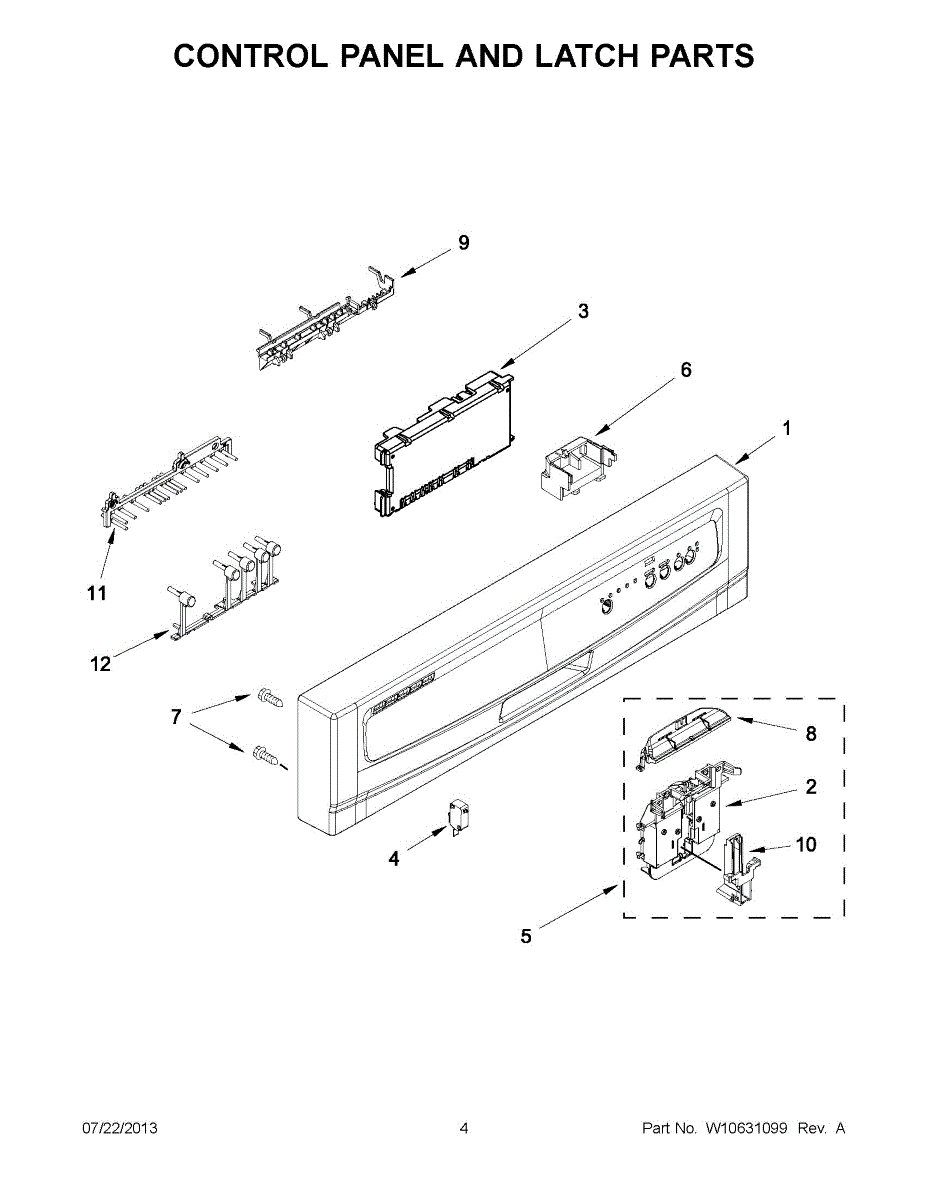 CONTROL PANEL AND LATCH PARTS

9

3

6

1

11

12

7

8

2

10

4

5

07/22/2013

4

Part No. W10631099 Rev. A