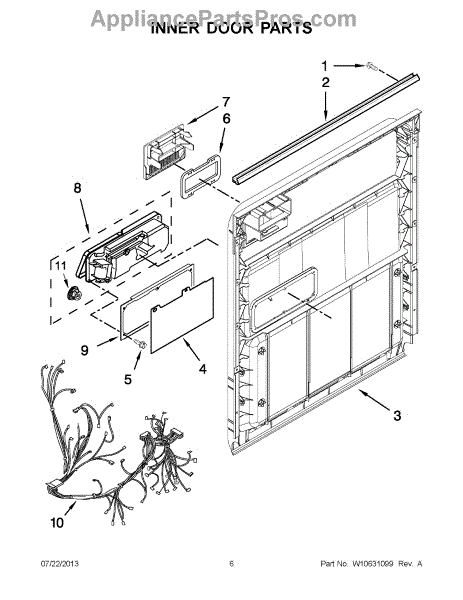 AppliancePartsPros.com
INNER DOOR PARTS

1
2
7
6
8
11
9
5
4
3
10

07/22/2013 6 Part No. W10631099 Rev. A