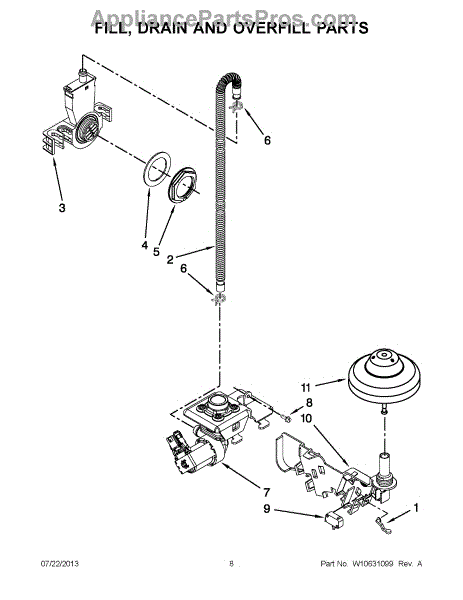 AppliancePartsPros.com
FILL, DRAIN AND OVERFILL PARTS

6
3
4
5
2
6
11
8
10
7
9
1

07/22/2013
8
Part No. W10631099 Rev. A