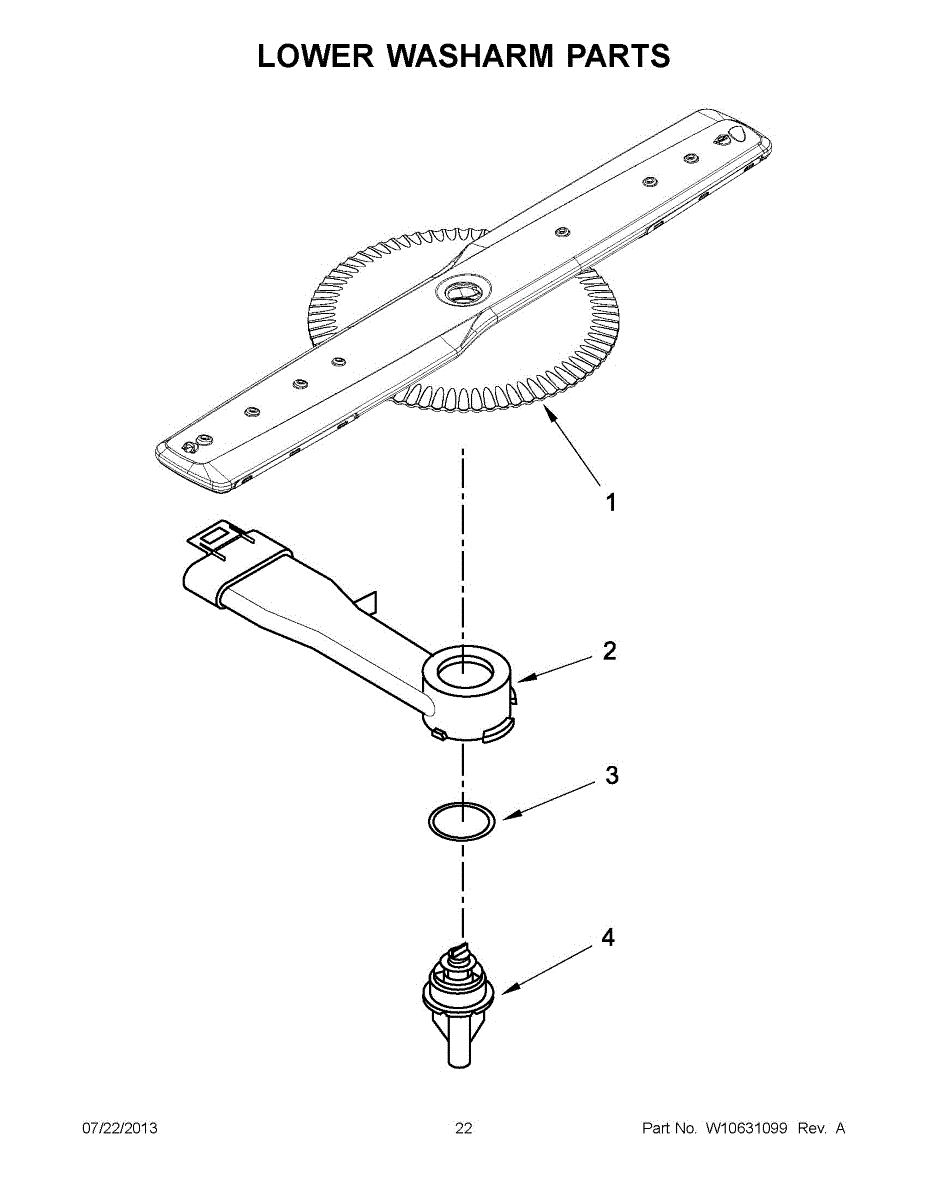 LOWER WASHARM PARTS

1

2

3

4

07/22/2013    22    Part No. W10631099 Rev. A