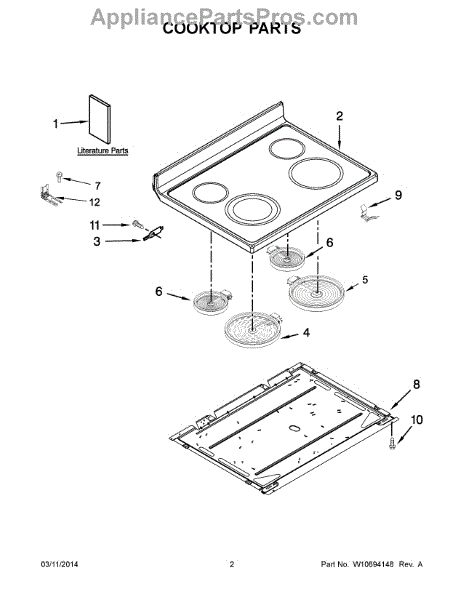 AppliancePartsPros.com
COOKTOP PARTS

1
Literature Parts
2
7
12
9
11
3
6
5
6
4
8
10

03/11/2014
2
Part No. W10694148 Rev. A