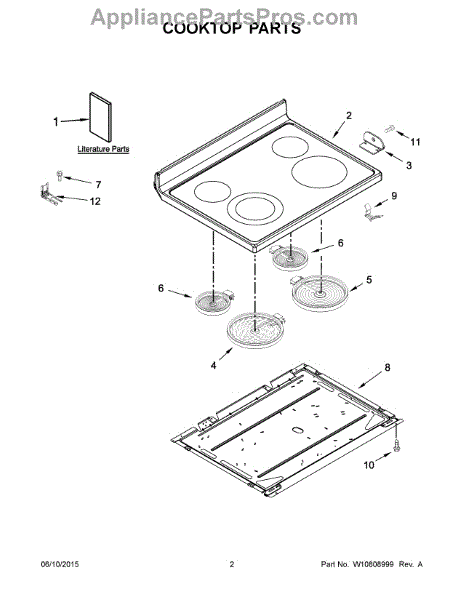 AppliancePartsPros.com
COOKTOP PARTS

1
Literature Parts
2
11
3
7
12
9
6
6
5
4
8
10

06/10/2015
2
Part No. W10808999 Rev. A