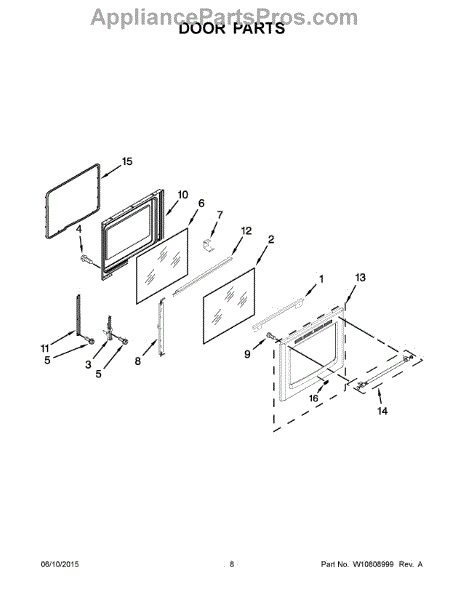 AppliancePartsPros.com

DOOR PARTS

15
10
6
7
12
2
4
1
13
11
5
3
5
8
9
16
14

06/10/2015

- 8 -

Part No. W10808999 Rev. A