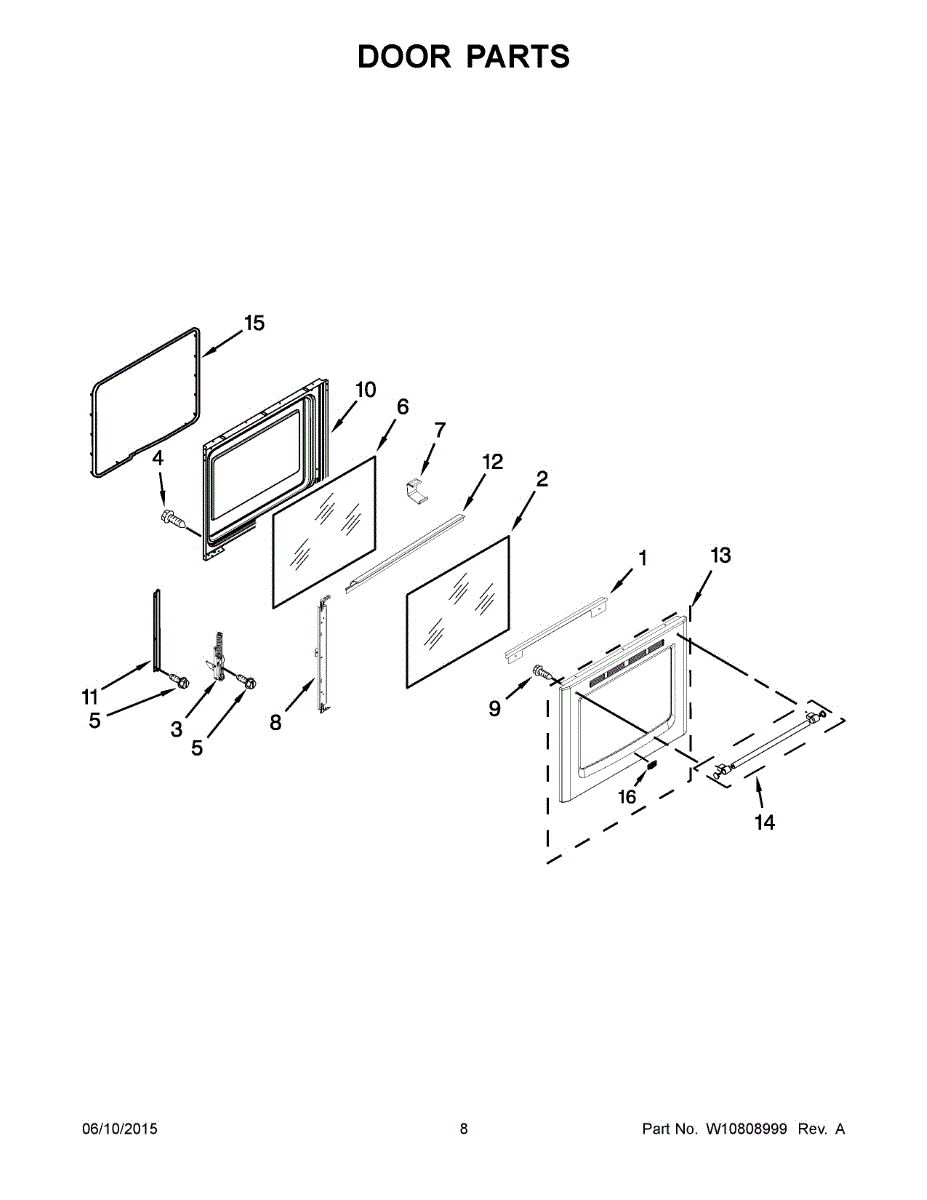 DOOR PARTS

15
10
6
7
12
2
4
1
13
11
5
3
5
8
9
16
14

06/10/2015
8
Part No. W10808999 Rev. A