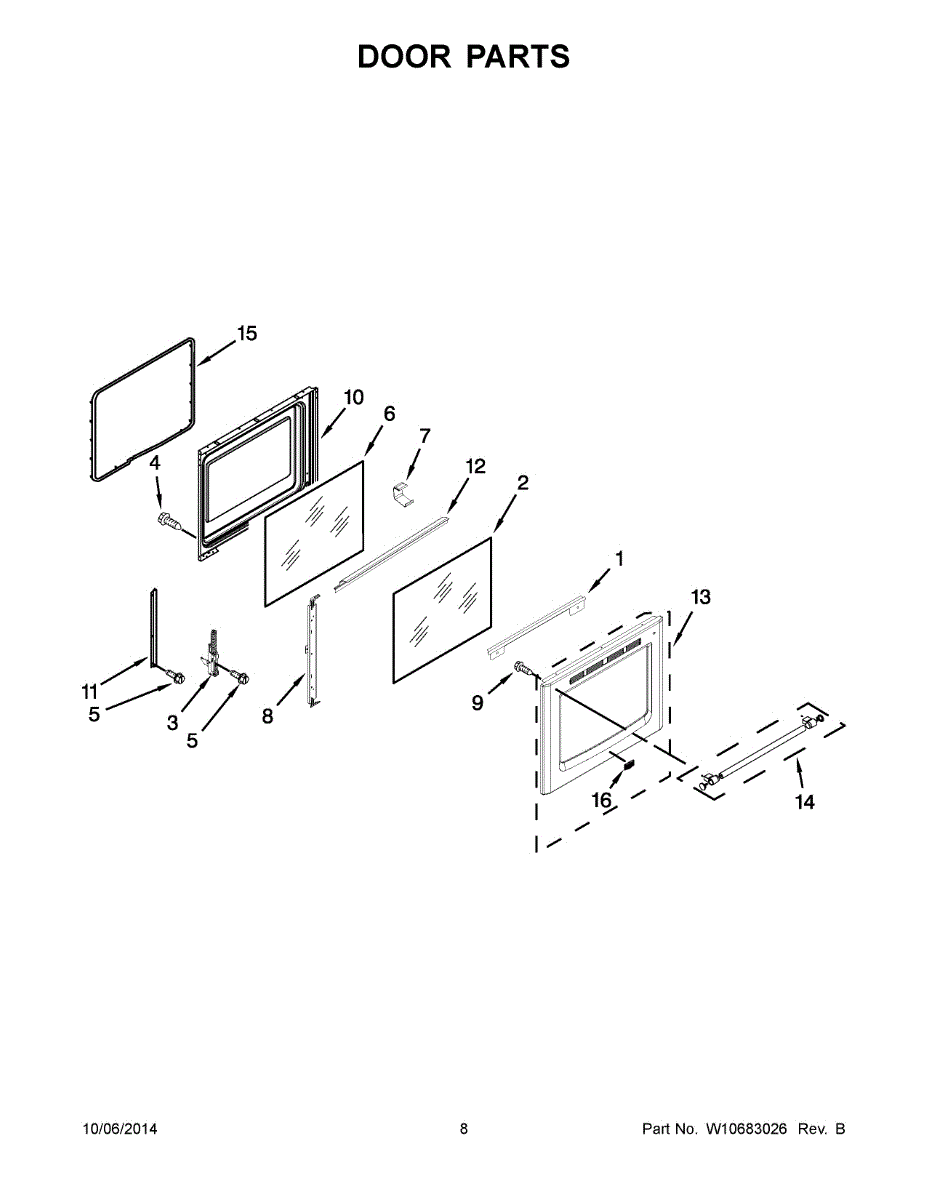 DOOR PARTS

15
10
6
7
12
2
4
1
13
11
5
3
5
8
9
16
14

10/06/2014 8 Part No. W10683026 Rev. B