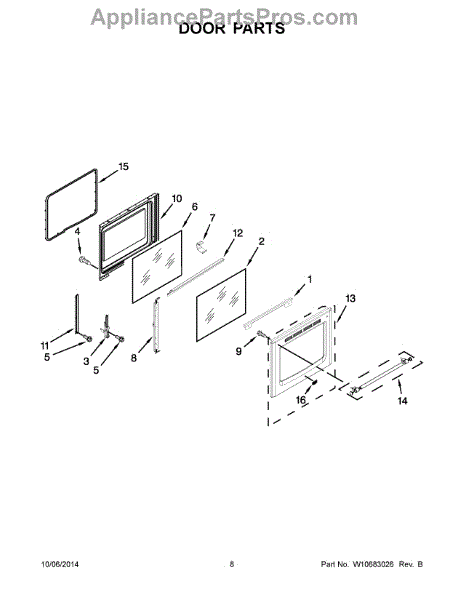 AppliancePartsPros.com
DOOR PARTS

15
10
6
7
12
2
4
1
13
11
5
3
5
8
9
16
14

10/06/2014

- 8 -

Part No. W10683026 Rev. B