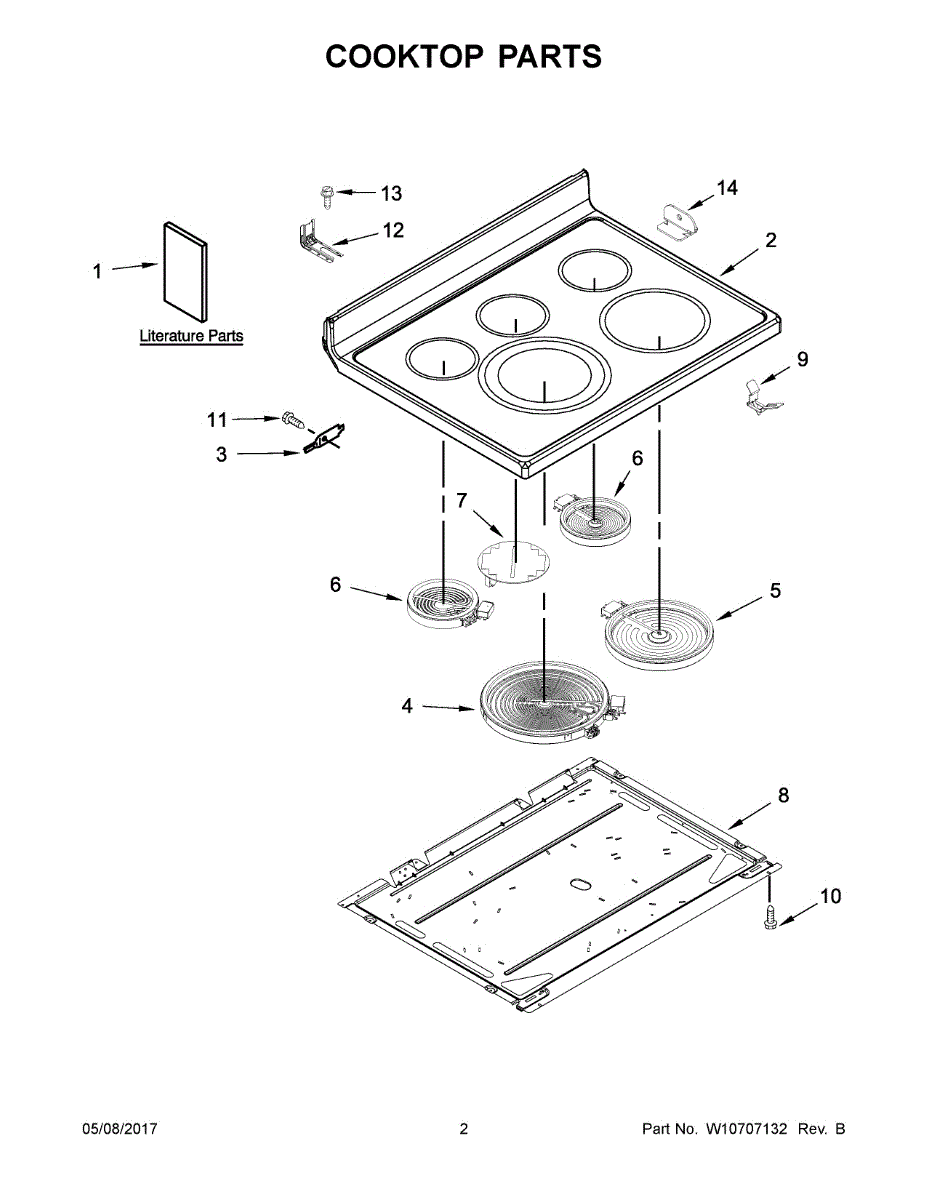 COOKTOP PARTS

13
14
12
2
1
Literature Parts
9
11
3
6
7
6
5
4
8
10

05/08/2017
2
Part No. W10707132 Rev. B