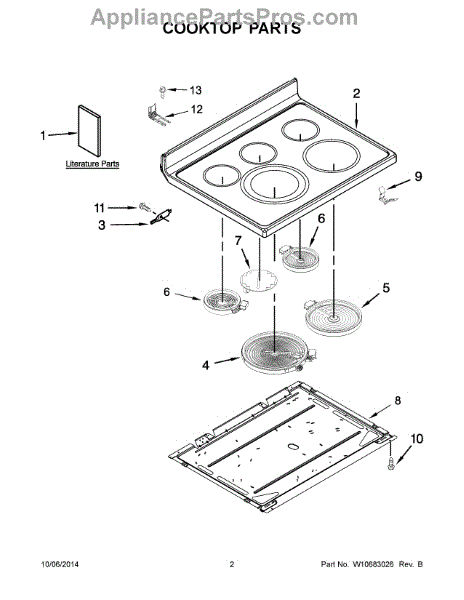 AppliancePartsPros.com
COOKTOP PARTS

13
12
2
1
Literature Parts
9
11
3
6
7
6
5
4
8
10

10/06/2014 2 Part No. W10683026 Rev. B