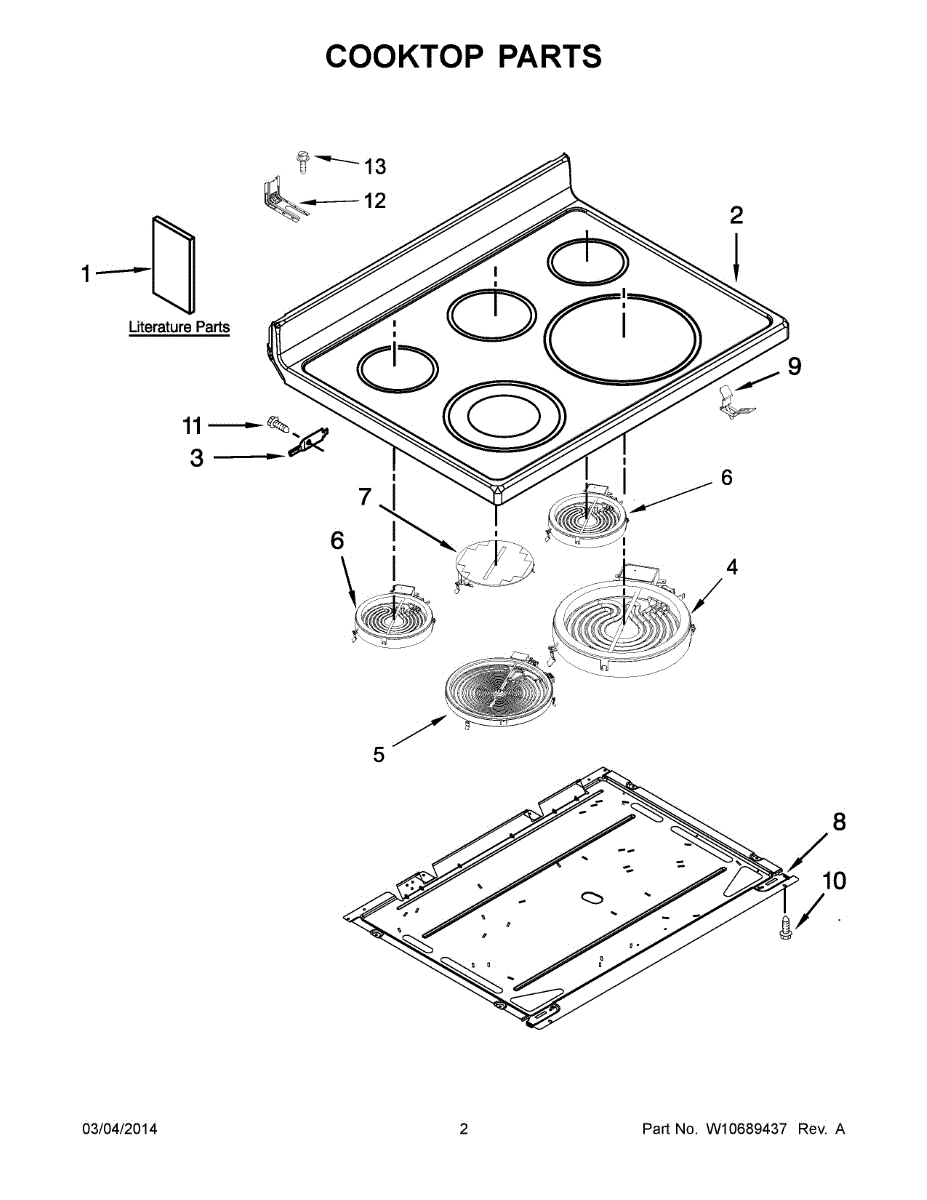 COOKTOP PARTS

13

12

2

1

Literature Parts

9

11

3

7

6

6

4

5

8

10

03/04/2014

2

Part No. W10689437 Rev. A