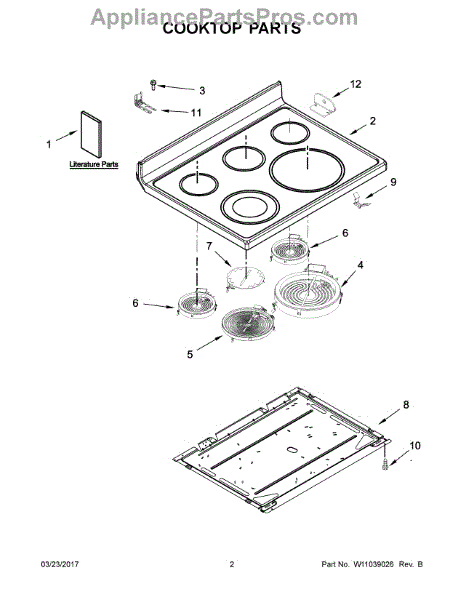 AppliancePartsPros.com
COOKTOP PARTS

3
12
11
2
1
Literature Parts
9
6
7
4
6
5
8
10

03/23/2017
2
Part No. W11039026 Rev. B