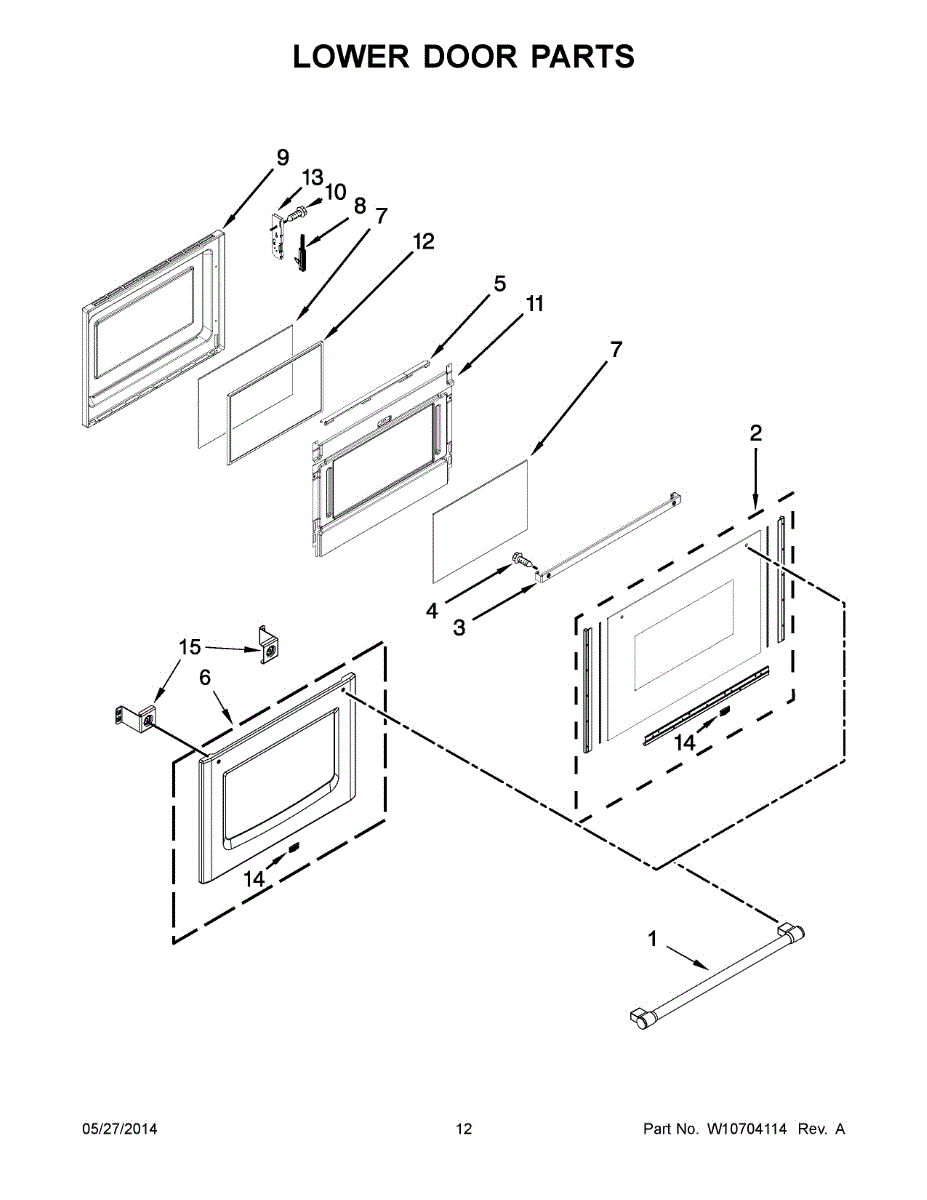 LOWER DOOR PARTS

9
13
10
8
7
12
5
11
7
2
4
3
15
6
14
14
1

05/27/2014
12
Part No. W10704114 Rev. A