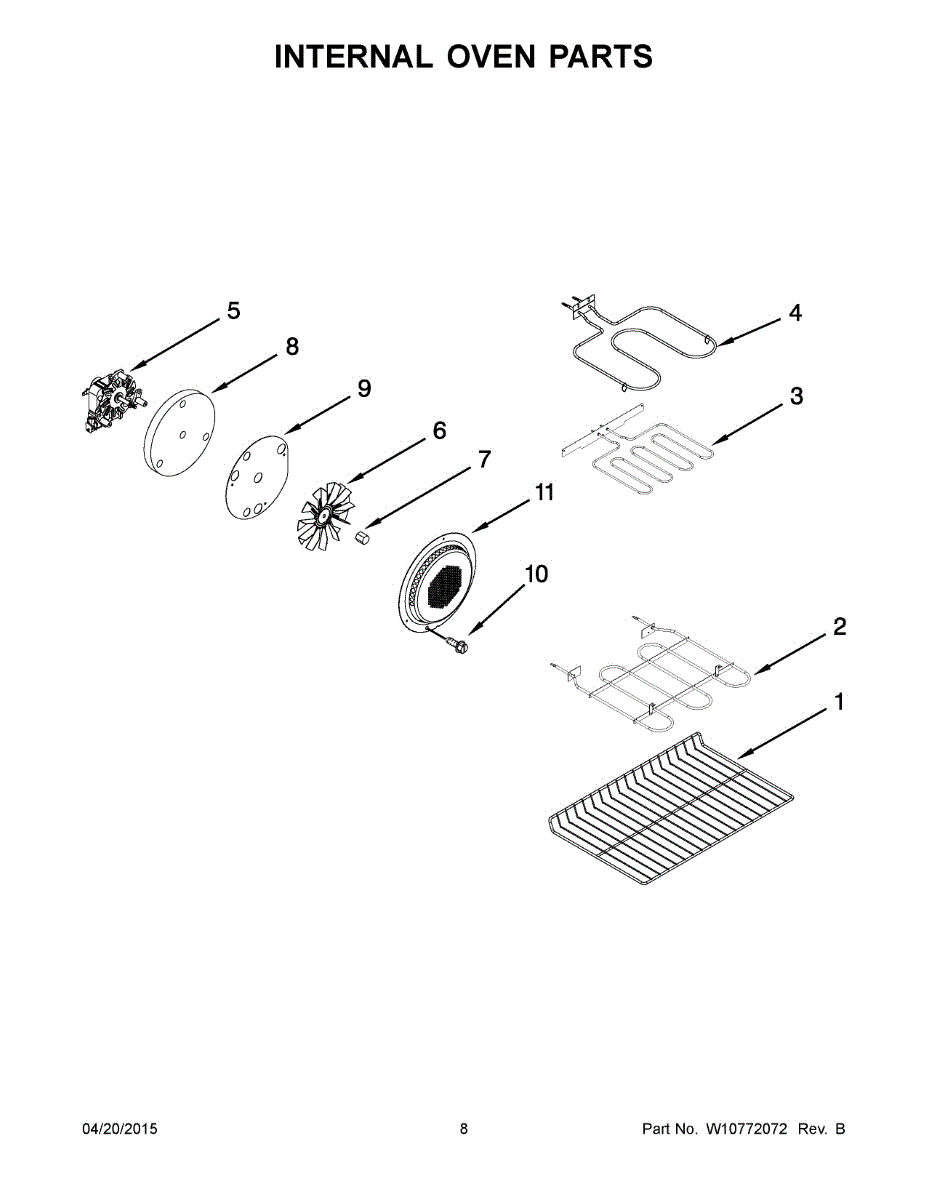 INTERNAL OVEN PARTS

5

8

9

6

7

11

10

4

3

2

1

04/20/2015

8

Part No. W10772072 Rev. B