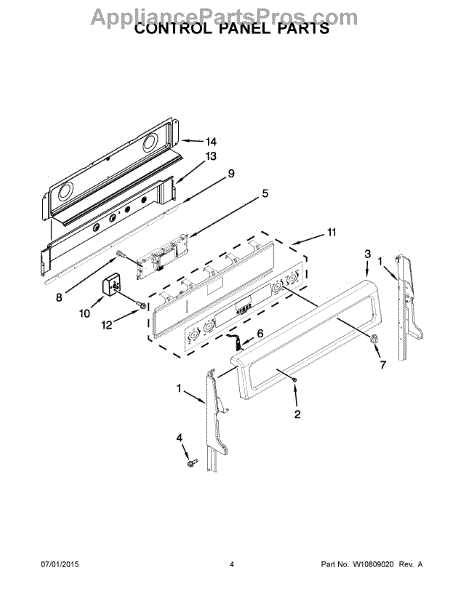 AppliancePartsPros.com

CONTROL PANEL PARTS

14
13
9
5
11
3
1
8
10
12
6
7
1
2
4

07/01/2015

4

Part No. W10809020 Rev. A