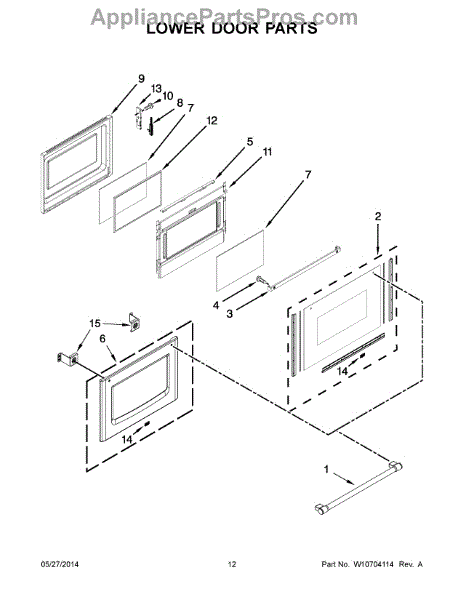 AppliancePartsPros.com
LOWER DOOR PARTS

9
13
10
8
7
12
5
11
7
2
4
3
15
6
14
14
1

05/27/2014

12

Part No. W10704114 Rev. A