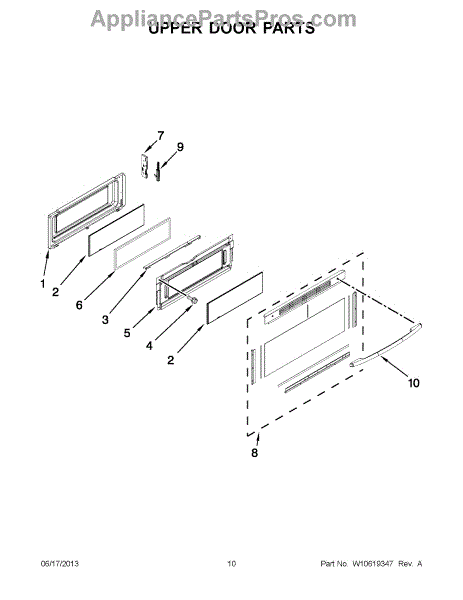 AppliancePartsPros.com

UPPER DOOR PARTS

7
9
1
2
6
3
5
4
2
10
8

06/17/2013 10 Part No. W10619347 Rev. A