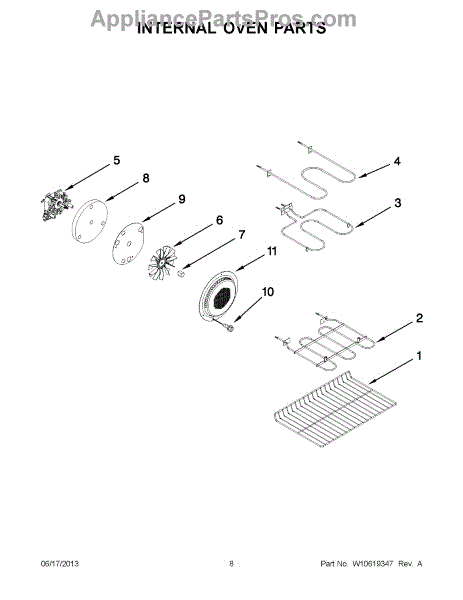 AppliancePartsPros.com

INTERNAL OVEN PARTS

5
8
9
6
7
11
10
4
3
2
1

06/17/2013

8

Part No. W10619347 Rev. A