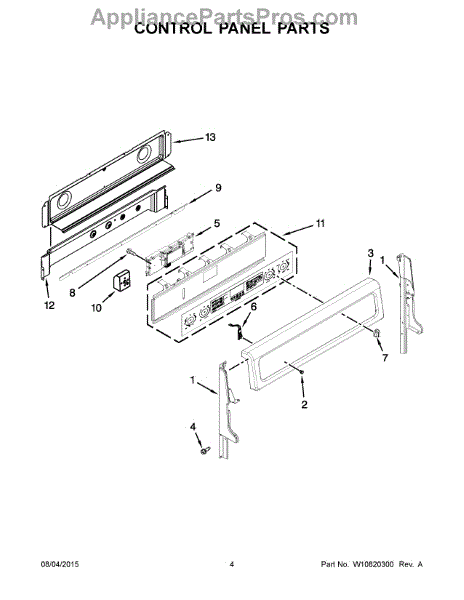 AppliancePartsPros.com
CONTROL PANEL PARTS

13
9
5
11
3
1
8
12
10
6
7
1
2
4

08/04/2015
4
Part No. W10820300 Rev. A