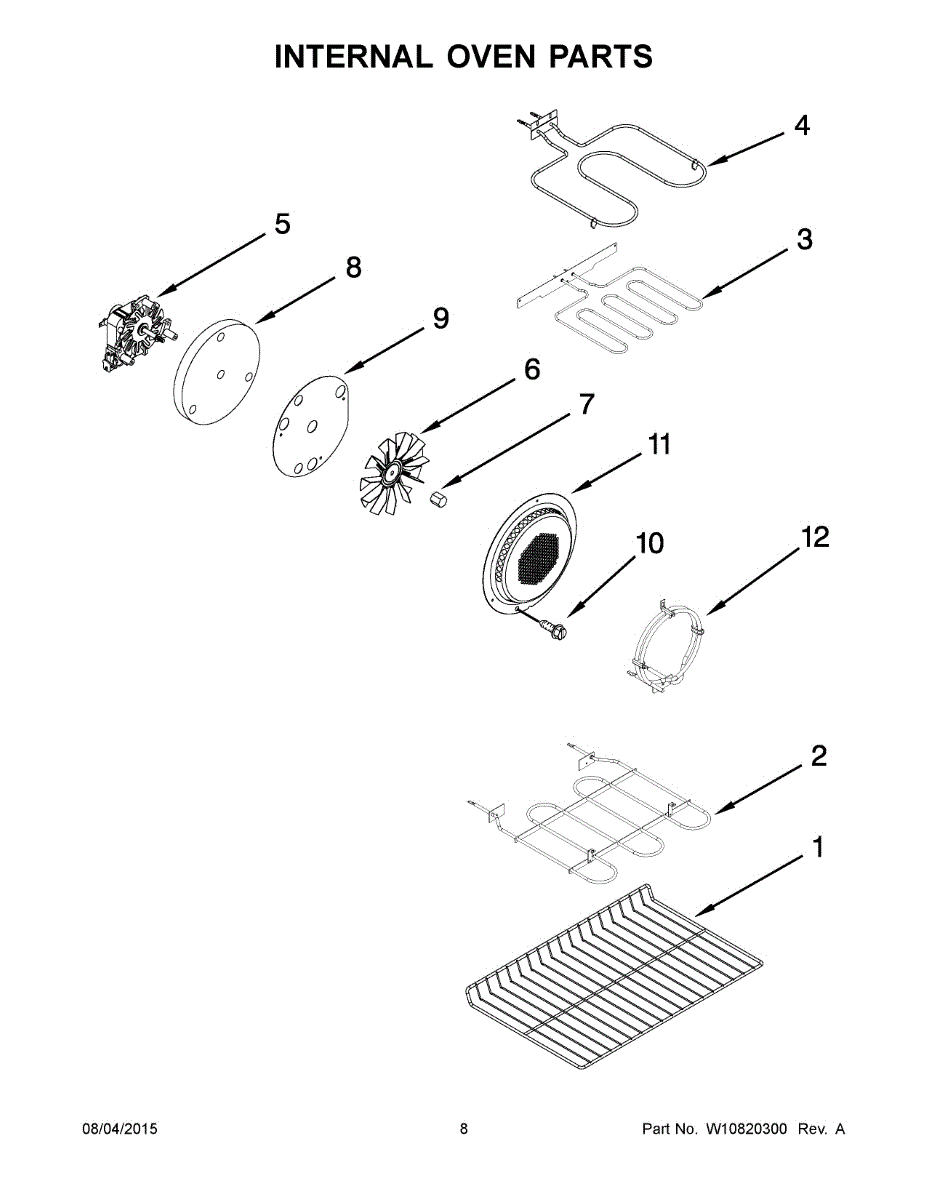 INTERNAL OVEN PARTS

4

5

3

8

9

6

7

11

10

12

2

1

08/04/2015

8

Part No. W10820300 Rev. A