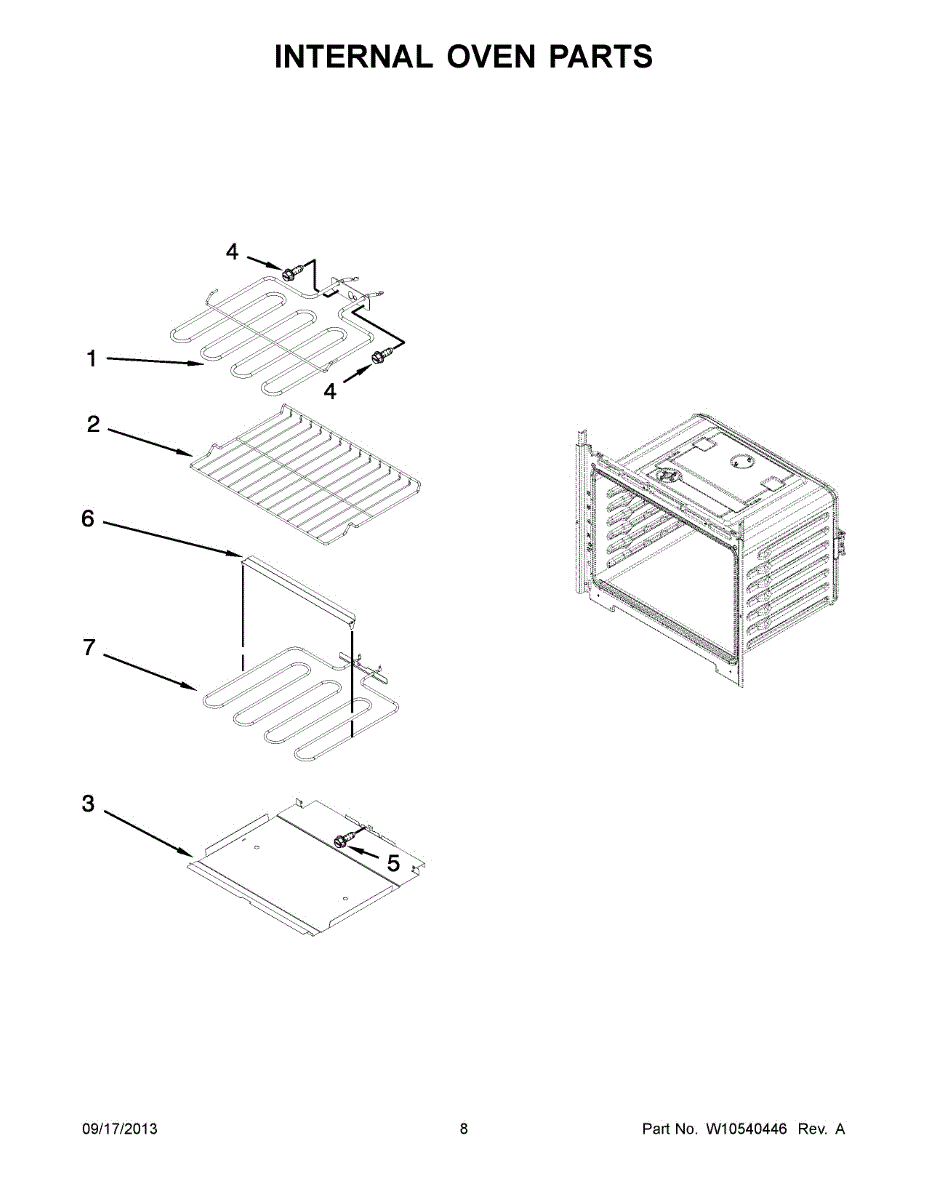 INTERNAL OVEN PARTS

4

1

4

2

6

7

3

5

09/17/2013

8

Part No. W10540446 Rev. A